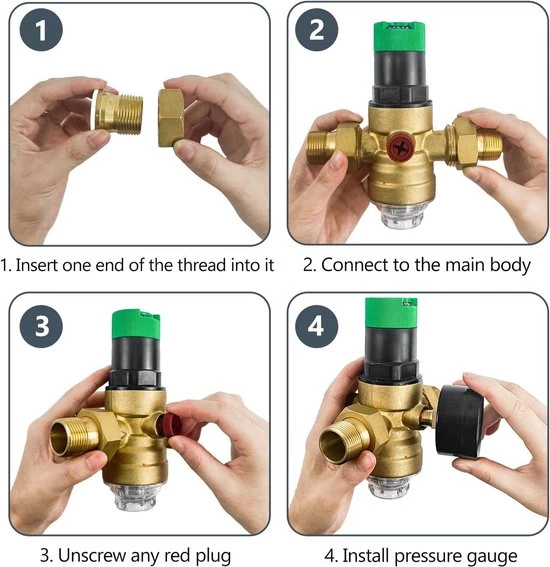 1

1. Insert one end of the thread into it

2

2. Connect to the main body

3

3. Unscrew any red plug

4

4. Install pressure gauge