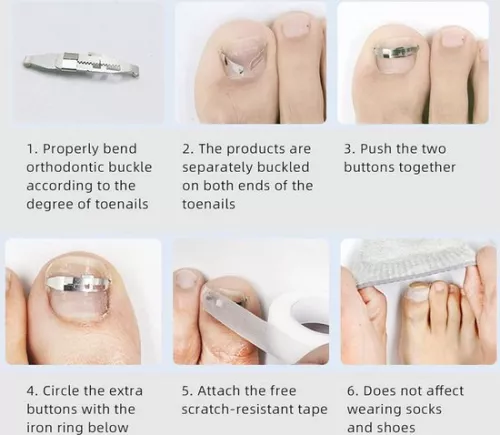 1. Properly bend orthodontic buckle according to the degree of toenails

2. The products are separately buckled on both ends of the toenails

3. Push the two buttons together

4. Circle the extra buttons with the iron ring below

5. Attach the free scratch-resistant tape

6. Does not affect wearing socks and shoes