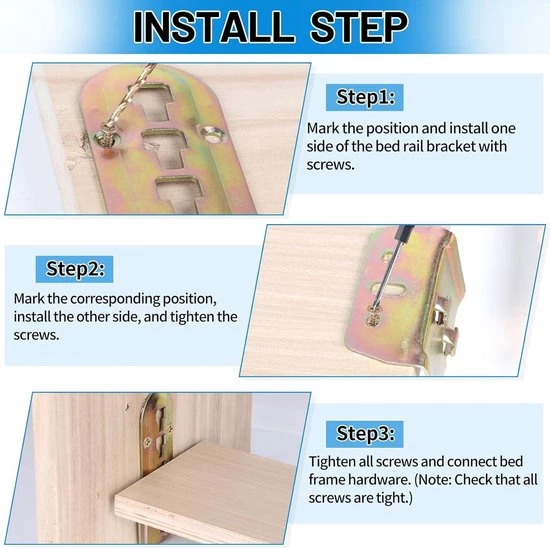 INSTALL STEP

Step1:

Mark the position and install one side of the bed rail bracket with screws.

Step2:

Mark the corresponding position, install the other side, and tighten the screws.

Step3:

Tighten all screws and connect bed frame hardware. (Note: Check that all screws are tight.)