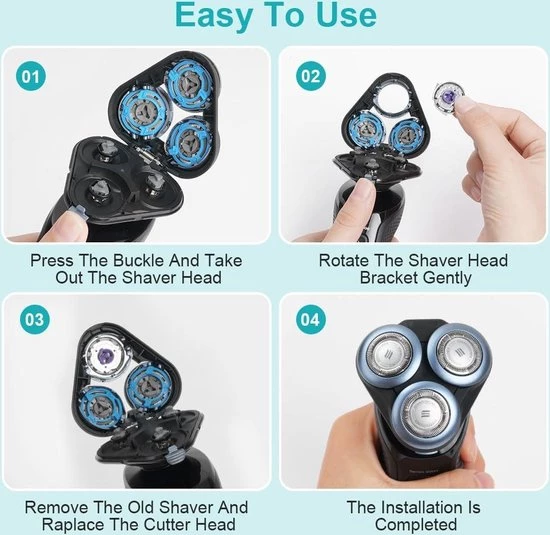 Easy To Use

01

Press The Buckle And Take Out The Shaver Head

02

Rotate The Shaver Head Bracket Gently

03

Remove The Old Shaver And Raplace The Cutter Head

04

The Installation Is Completed