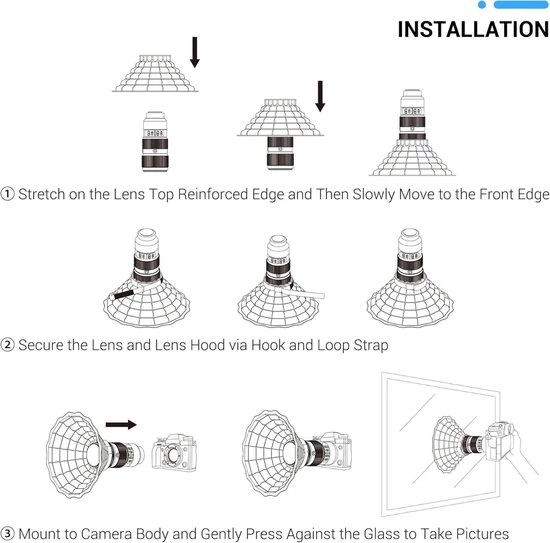 INSTALLATION

① Stretch on the Lens Top Reinforced Edge and Then Slowly Move to the Front Edge

② Secure the Lens and Lens Hood via Hook and Loop Strap

③ Mount to Camera Body and Gently Press Against the Glass to Take Pictures