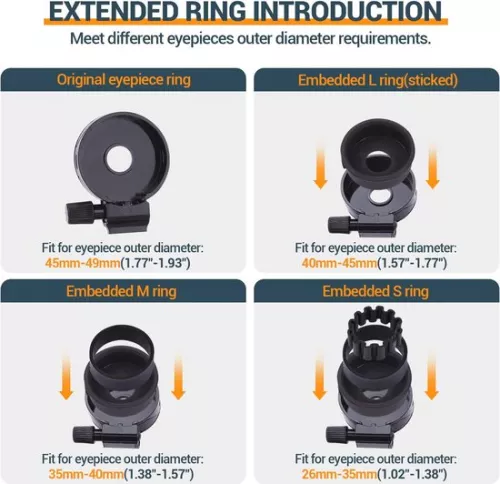 EXTENDED RING INTRODUCTION

Meet different eyepieces outer diameter requirements.

Original eyepiece ring

Fit for eyepiece outer diameter:
45mm-49mm(1.77"-1.93")

Embedded L ring(sticked)

Fit for eyepiece outer diameter:
40mm-45mm(1.57"-1.77")

Embedded M ring

Fit for eyepiece outer diameter:
35mm-40mm(1.38"-1.57")

Embedded S ring

Fit for eyepiece outer diameter:
26mm-35mm(1.02"-1.38")