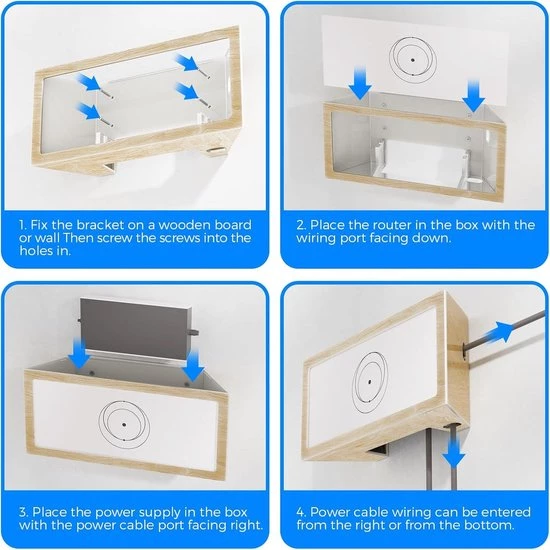 1. Fix the bracket on a wooden board or wall Then screw the screws into the holes in.

2. Place the router in the box with the wiring port facing down.

3. Place the power supply in the box with the power cable port facing right.

4. Power cable wiring can be entered from the right or from the bottom.