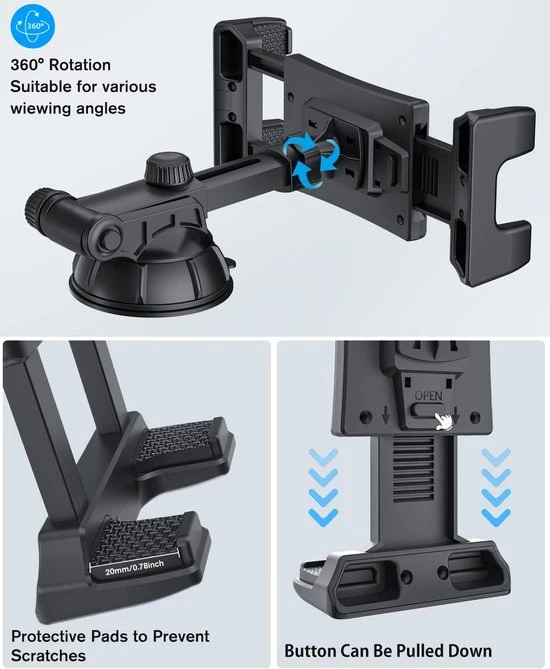 360°

360° Rotation
Suitable for various wiewing angles

20mm/0.78inch

Protective Pads to Prevent Scratches

OPEN

Button Can Be Pulled Down